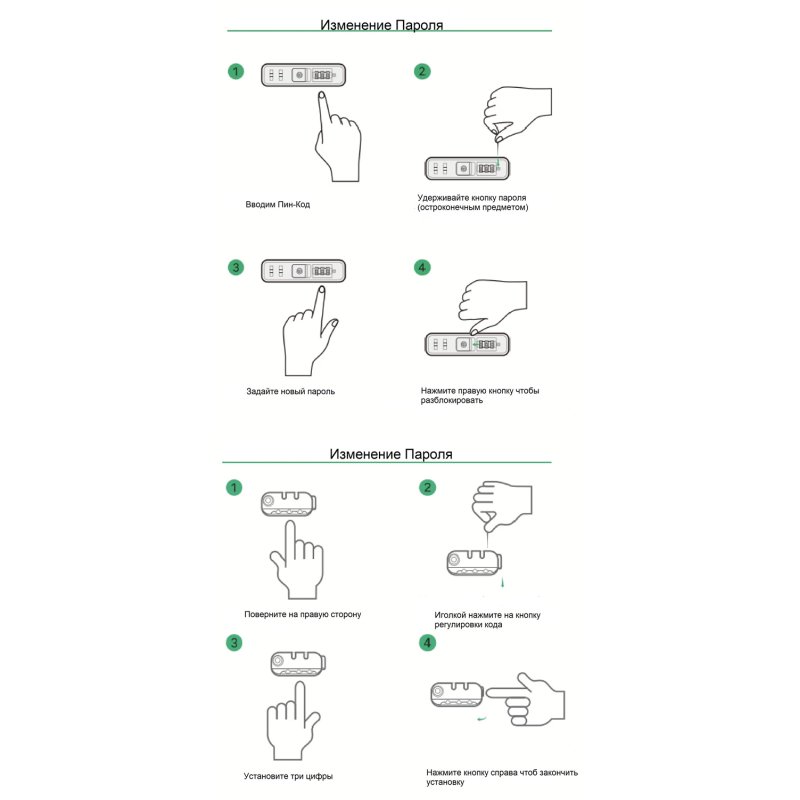 Изменение Пароля

1

Вводим Пин-Код

2

Удерживайте кнопку пароля (остроконечным предметом)

3

Задайте новый пароль

4

Нажмите правую кнопку чтобы разблокировать

Изменение Пароля

1

Поверните на правую сторону

2

Иголкой нажмите на кнопку регулировки кода

3

Установите три цифры

4

Нажмите кнопку справа чтоб закончить установку